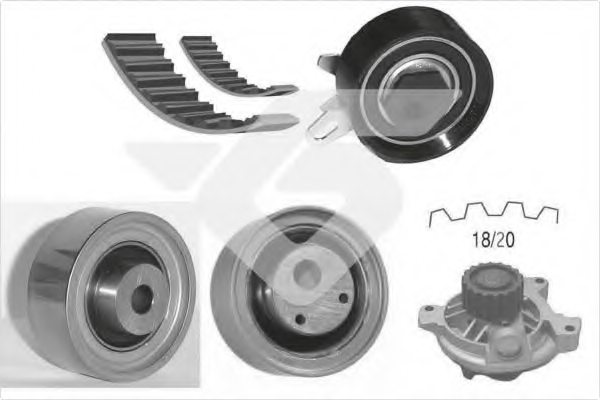 18/20